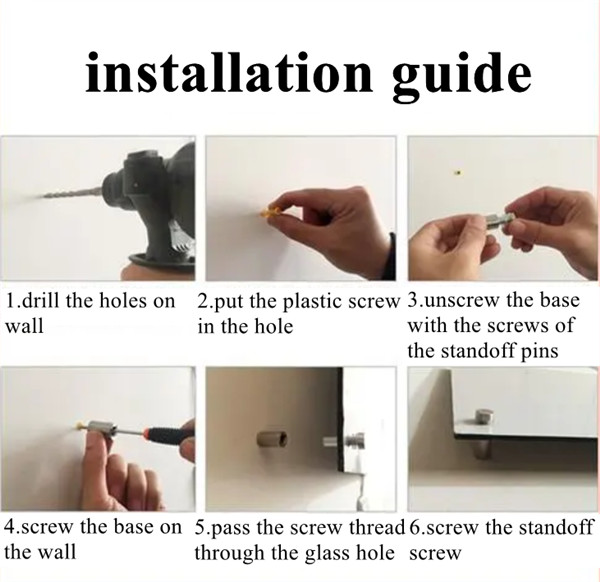 installation guide

1.drill the holes on wall

2.put the plastic screw in the hole

3.unscrew the base with the screws of the standoff pins

4.screw the base on the wall

5.pass the screw thread through the glass hole

6.screw the standoff screw